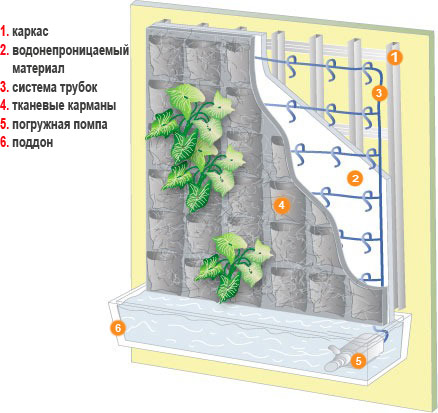 1. каркас
2. водонепроницаемый материал
3. система трубок
4. тканевые карманы
5. погружная помпа
6. поддон

1
3
2
4
6
5