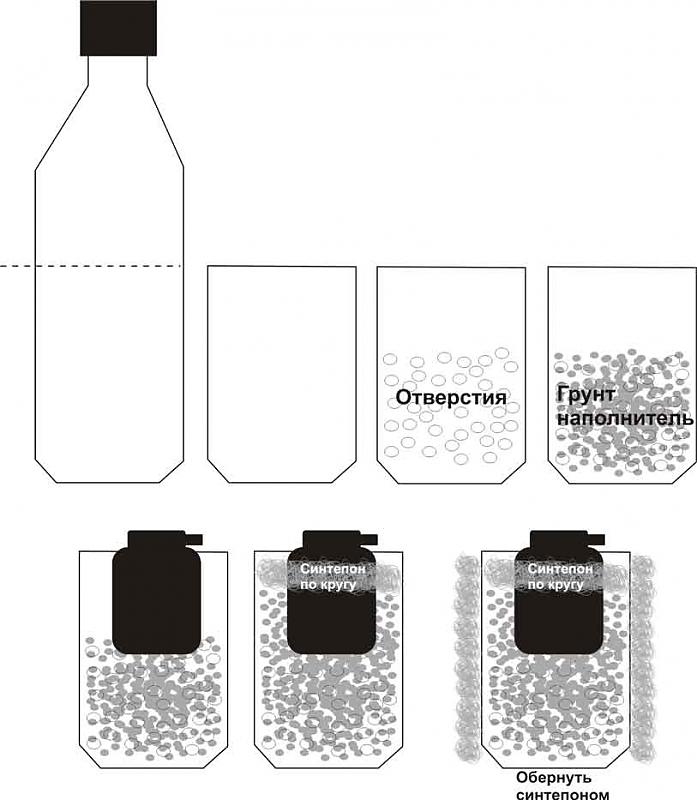 Отверстия

Грунт наполнитель

Синтепон по кругу

Синтепон по кругу

Обернуть синтепоном