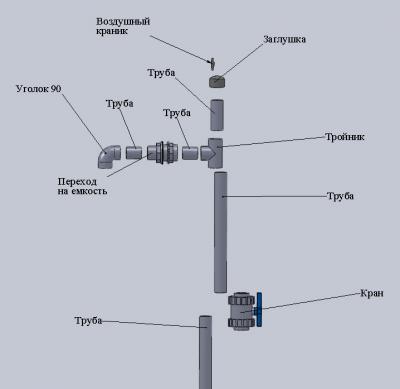 Воздушный краник

Заглушка

Труба

Уголок 90

Труба

Труба

Тройник

Переход на емкость

Труба

Кран

Труба