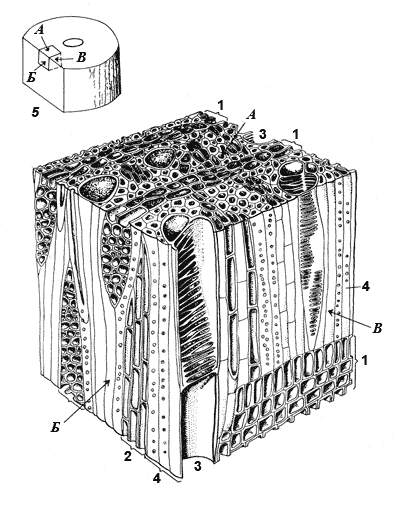 А
В
Б
5
1
А
3
1
4
В
1
Б
2
4
3