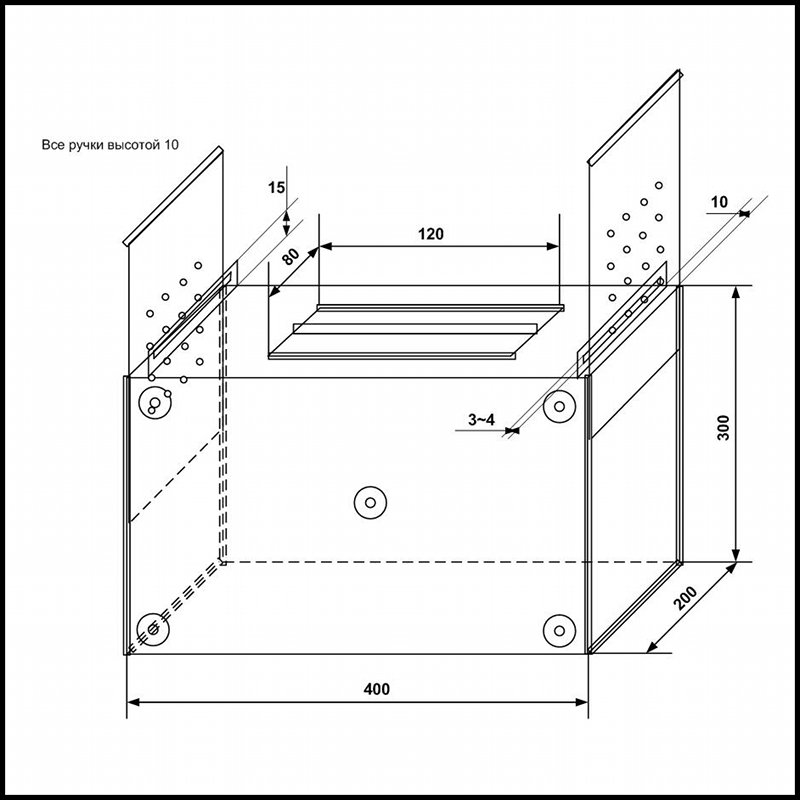 Все ручки высотой 10

15

80

120

10

3~4

300

200

400