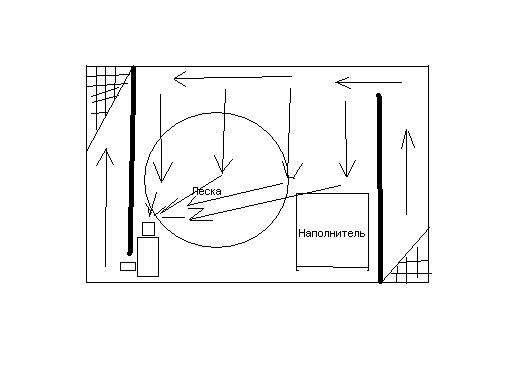 Леска
Наполнитель