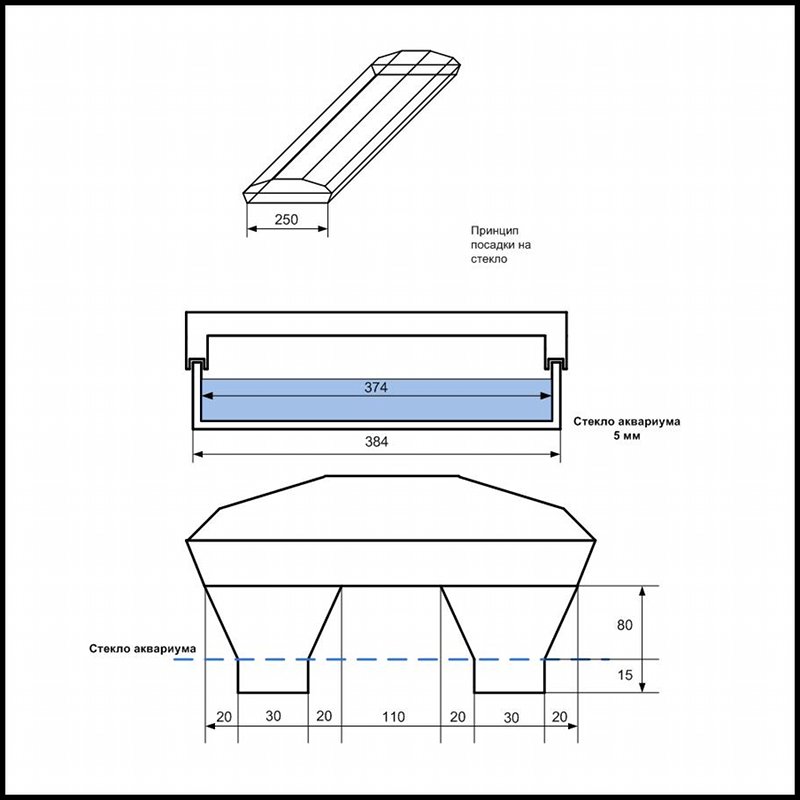 250

Принцип посадки на стекло

374

384

Стекло аквариума 5 мм

Стекло аквариума

80

15

20 30 20 110 20 30 20