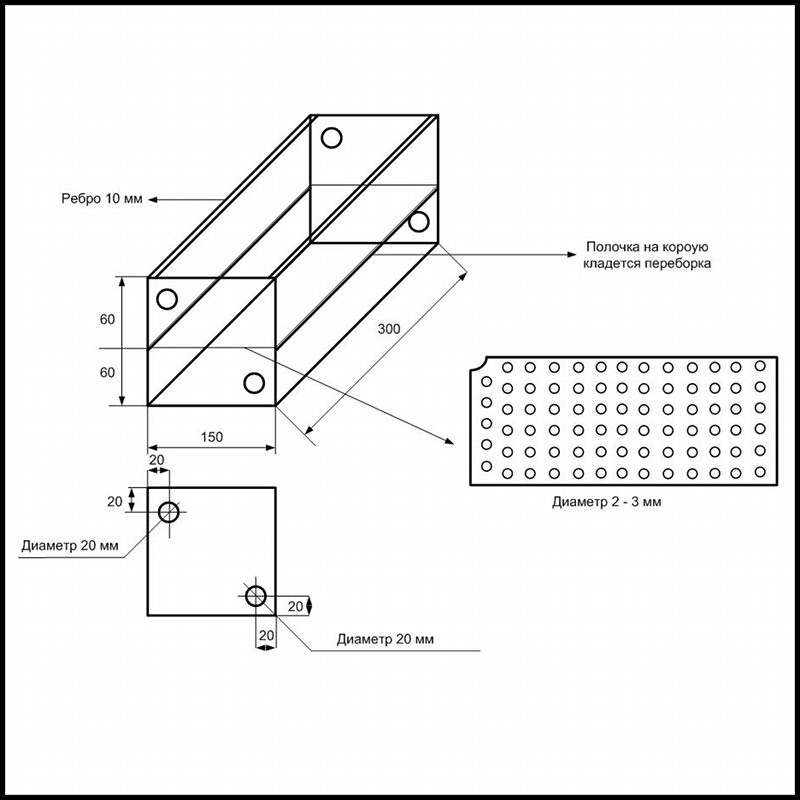 Ребро 10 мм

Полочка на короую кладется переборка

60

60

300

150

Диаметр 2 - 3 мм

20

20

Диаметр 20 мм

20

20

Диаметр 20 мм