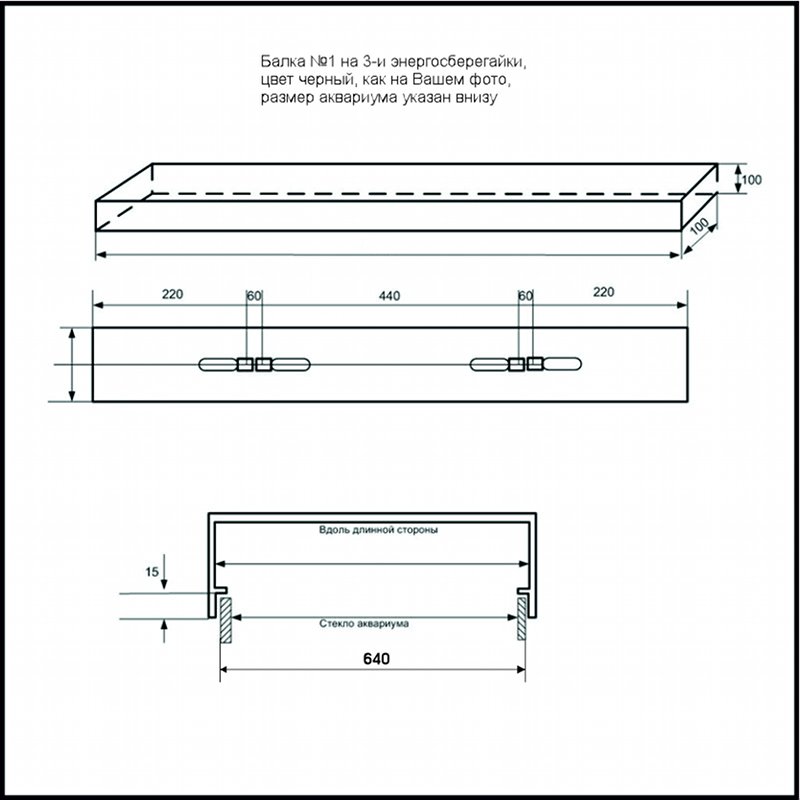 Балка №1 на 3-и энергосберегайки,
цвет черный, как на Вашем фото,
размер аквариума указан внизу

100

100

220

60

440

60

220

Вдоль длинной стороны

15

Стекло аквариума

640