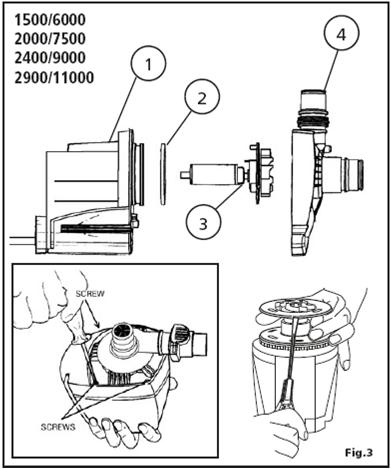 1500/6000
2000/7500
2400/9000
2900/11000

1

2

3

4

SCREW

SCREWS

Fig.3