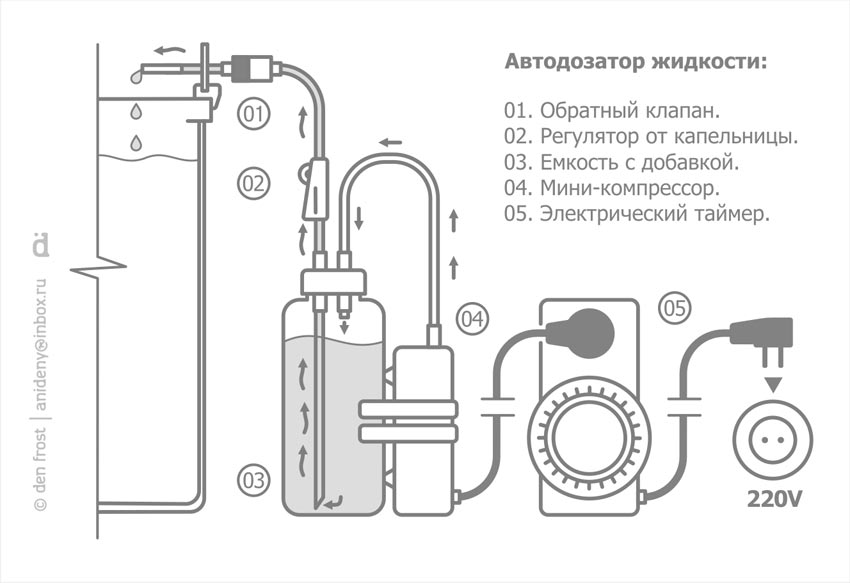 Автодозатор жидкости:

01. Обратный клапан.
02. Регулятор от капельницы.
03. Емкость с добавкой.
04. Мини-компрессор.
05. Электрический таймер.

01

02

03

04

05

220V

© den frost | anideny@inbox.ru