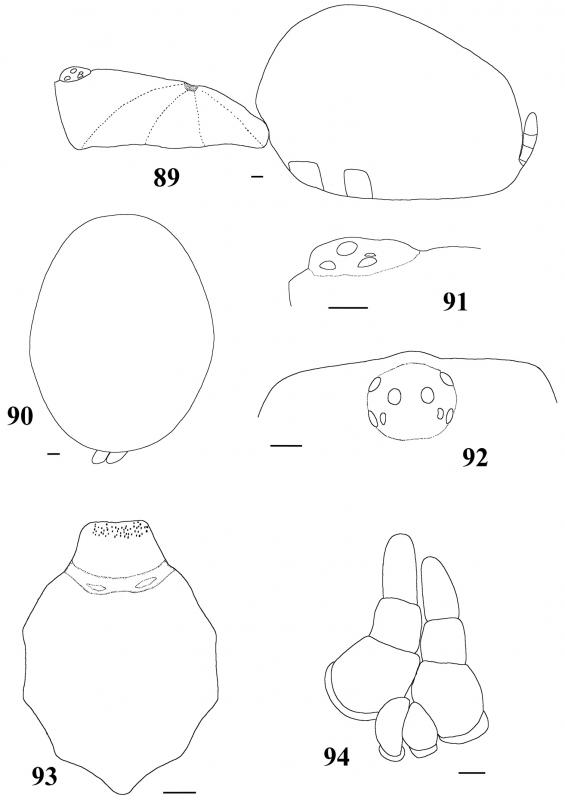 89

90

91

92

93

94