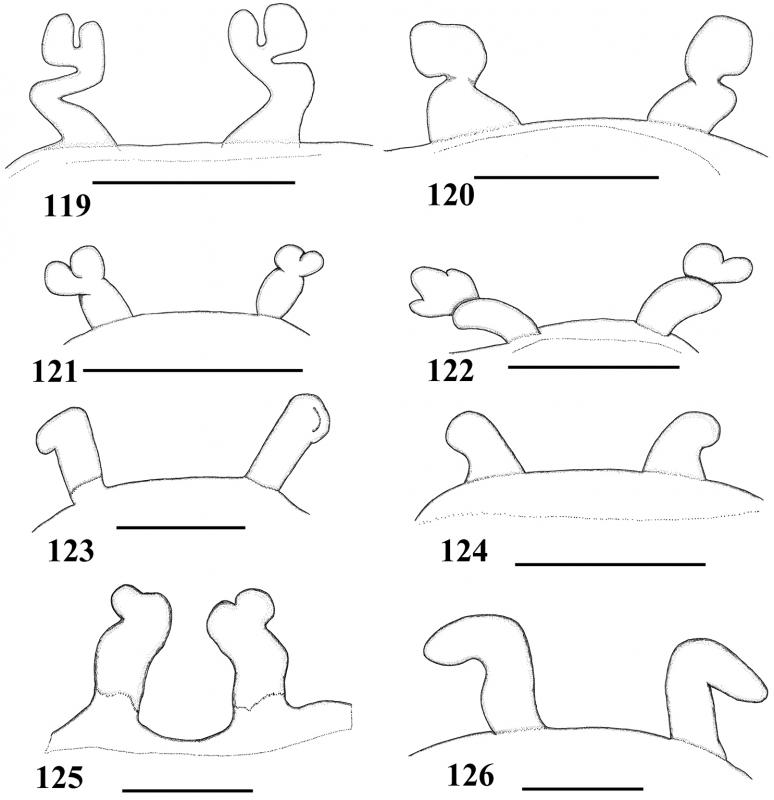 119

120

121

122

123

124

125

126