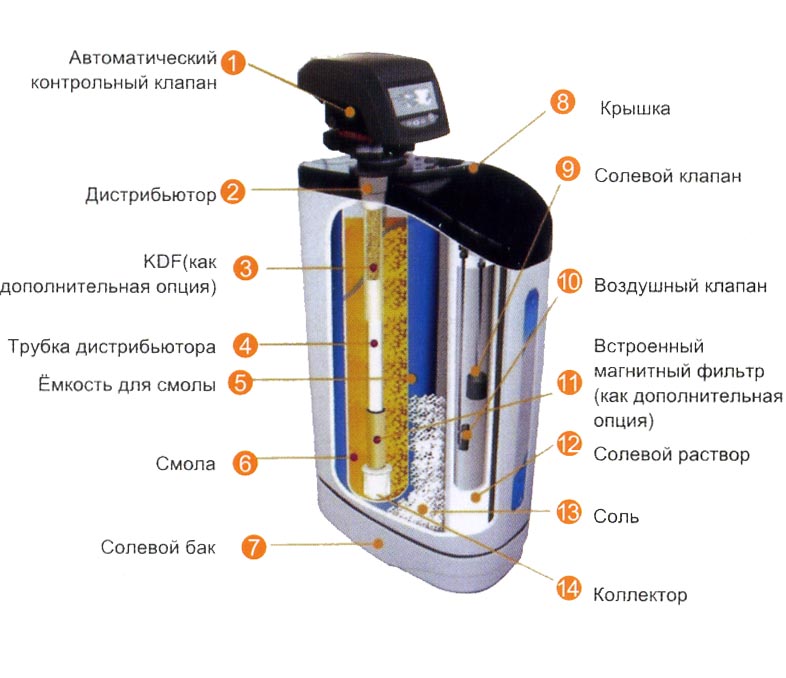 Автоматический контрольный клапан 1

Дистрибьютор 2

KDF(как дополнительная опция) 3

Трубка дистрибьютора 4

Ёмкость для смолы 5

Смола 6

Солевой бак 7

8 Крышка

9 Солевой клапан

10 Воздушный клапан

11 Встроенный магнитный фильтр (как дополнительная опция)

12 Солевой раствор

13 Соль

14 Коллектор