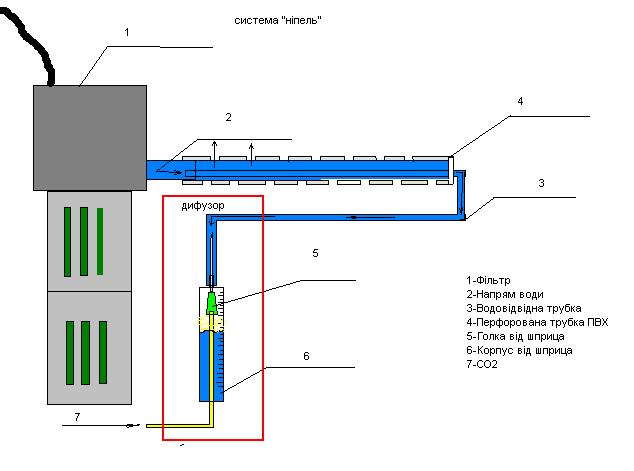 система "ніпель"

1

2

4

3

дифузор

5

6

7

1-Фільтр
2-Напрям води
3-Водовідвідна трубка
4-Перфорована трубка ПВХ
5-Голка від шприца
6-Корпус від шприца
7-СО2