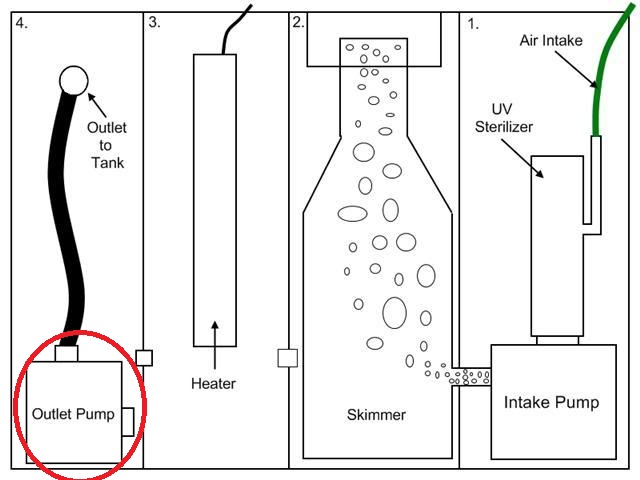 4.

Outlet to Tank

Outlet Pump

3.

Heater

2.

Skimmer

1.

Air Intake

UV Sterilizer

Intake Pump