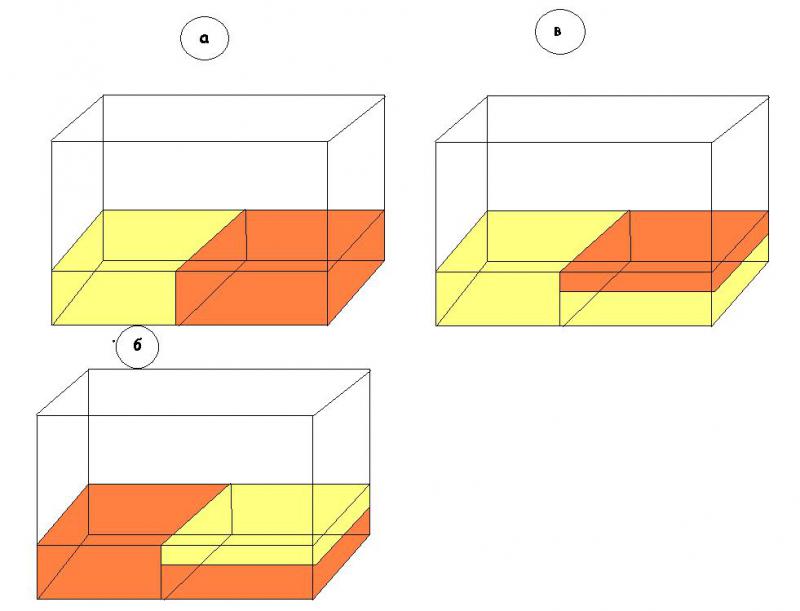 а

в

б