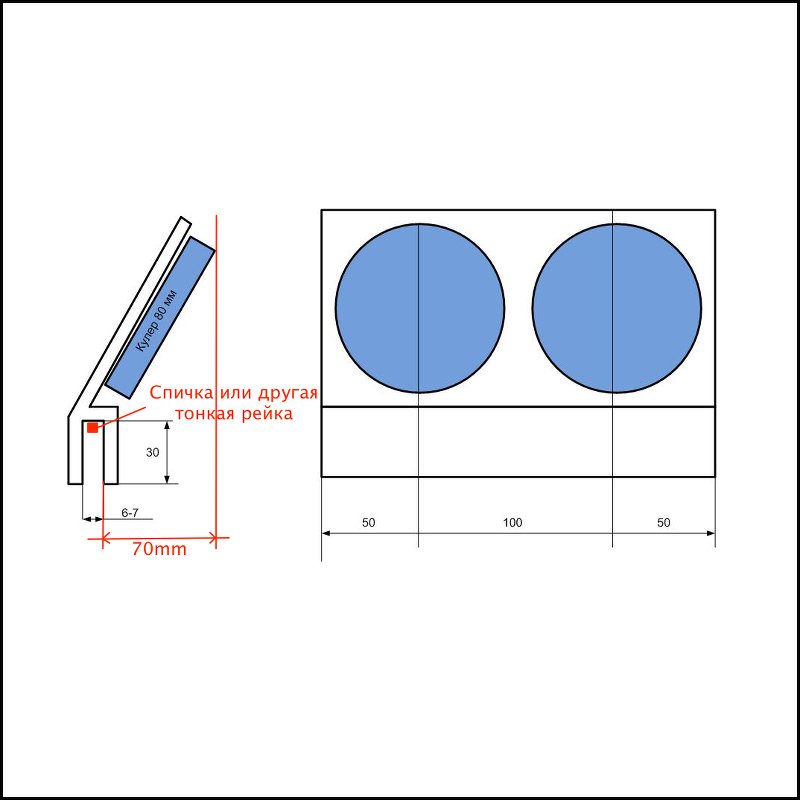 Кулер 80 мм

Спичка или другая тонкая рейка

30

6-7

70mm

50

100

50