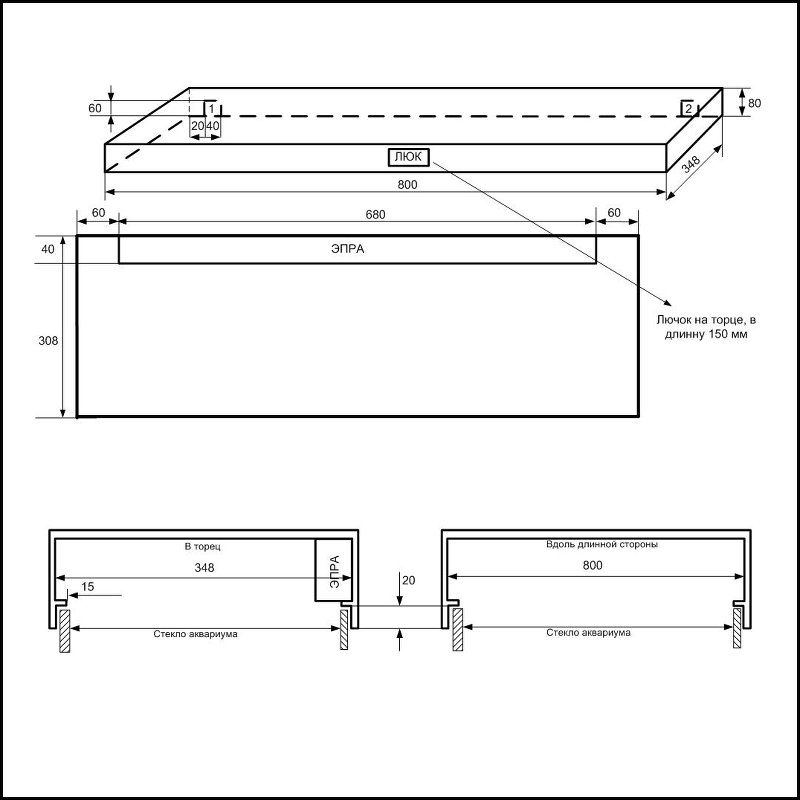 60
1
20 40
2
80
ЛЮК
348
800
60
680
60
40
ЭПРА
308
Лючок на торце, в длинну 150 мм

В торец
348
ЭПРА
15
Стекло аквариума
20
Вдоль длинной стороны
800
Стекло аквариума