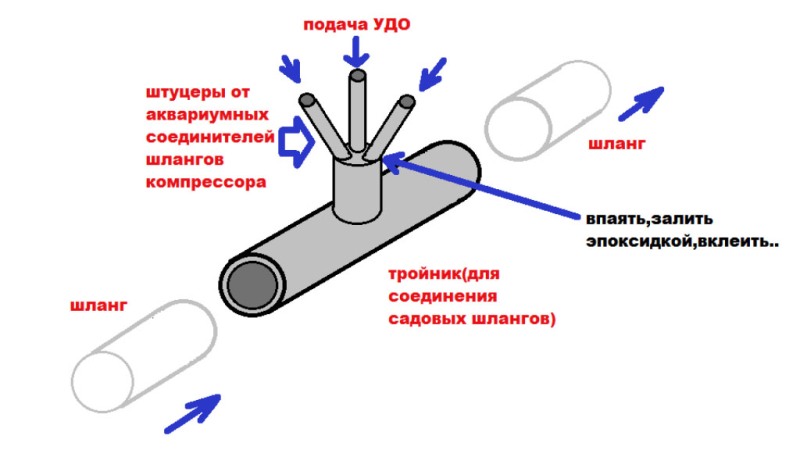 подача УДО

штуцеры от аквариумных соединителей шлангов компрессора

шланг

впаять,залить эпоксидкой,вклеить..

тройник(для соединения садовых шлангов)

шланг