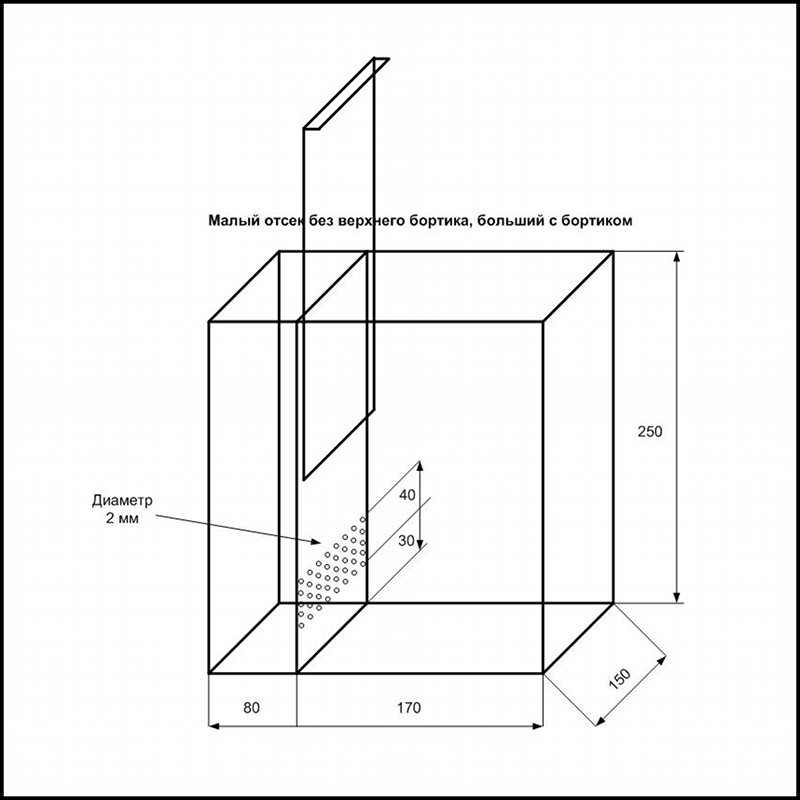 Малый отсек без верхнего бортика, больший с бортиком

250

Диаметр
2 мм

40

30

80

170

150