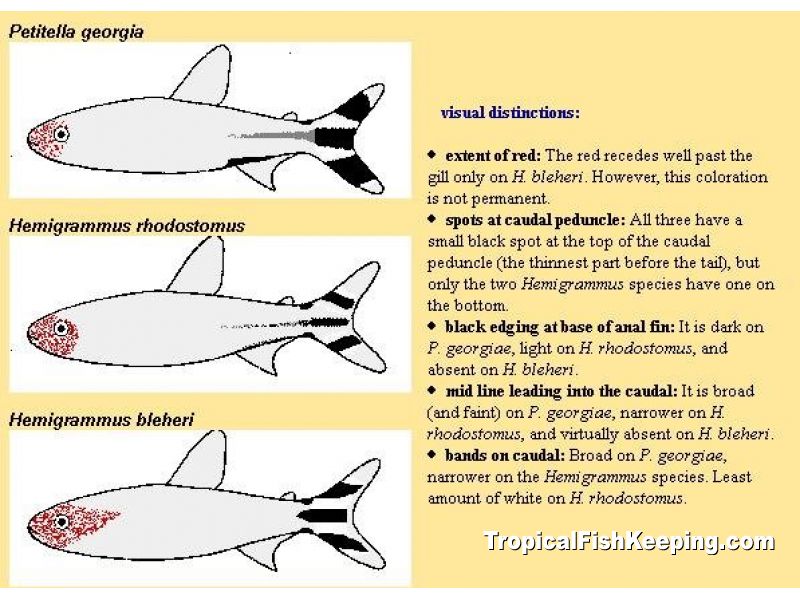 Petitella georgia

Hemigrammus rhodostomus

Hemigrammus bleheri

visual distinctions:

◆ extent of red: The red recedes well past the gill only on H. bleheri. However, this coloration is not permanent.
◆ spots at caudal peduncle: All three have a small black spot at the top of the caudal peduncle (the thinnest part before the tail), but only the two Hemigrammus species have one on the bottom.
◆ black edging at base of anal fin: It is dark on P. georgiae, light on H. rhodostomus, and absent on H. bleheri.
◆ mid line leading into the caudal: It is broad (and faint) on P. georgiae, narrower on H. rhodostomus, and virtually absent on H. bleheri.
◆ bands on caudal: Broad on P. georgiae, narrower on the Hemigrammus species. Least amount of white on H. rhodostomus.

TropicalFishKeeping.com