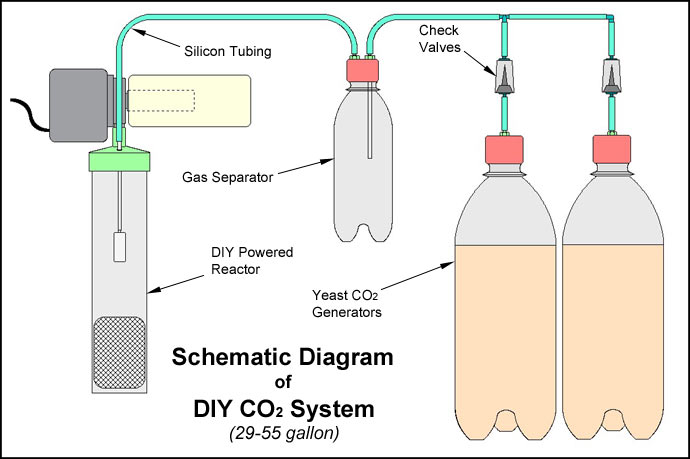 Silicon Tubing

Check Valves

Gas Separator

DIY Powered Reactor

Yeast $CO_2$ Generators

Schematic Diagram
of
DIY $CO_2$ System
(29-55 gallon)