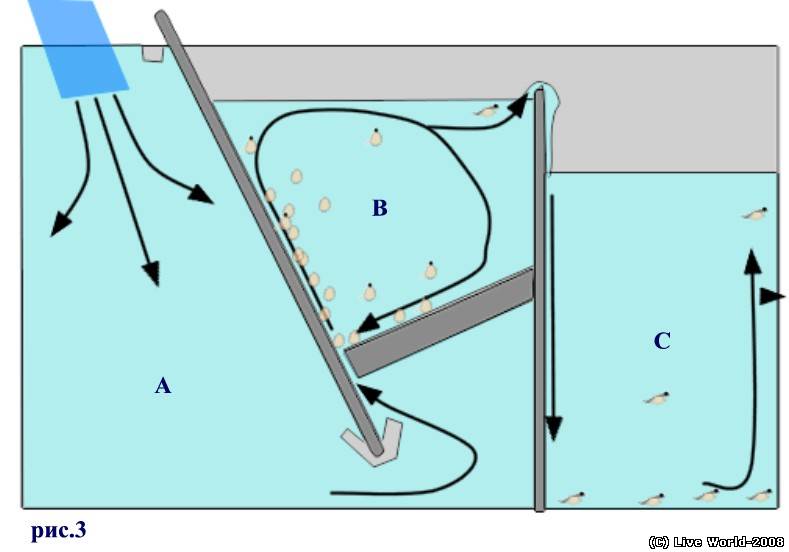 B

A

C

рис.3

(C) Live World-2008