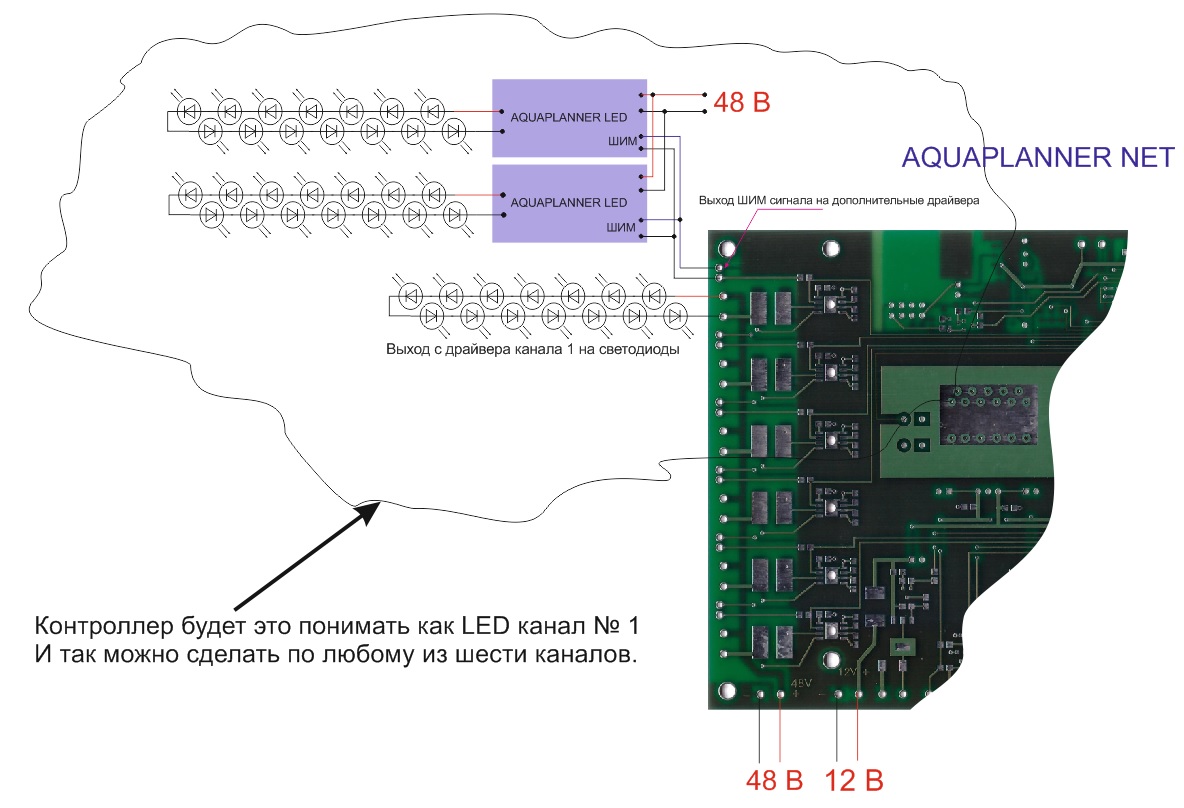 AQUAPLANNER LED
ШИМ
48 В
AQUAPLANNER LED
ШИМ
AQUAPLANNER NET
Выход ШИМ сигнала на дополнительные драйвера
Выход с драйвера канала 1 на светодиоды
Контроллер будет это понимать как LED канал № 1
И так можно сделать по любому из шести каналов.
48V
12V
48 В
12 В