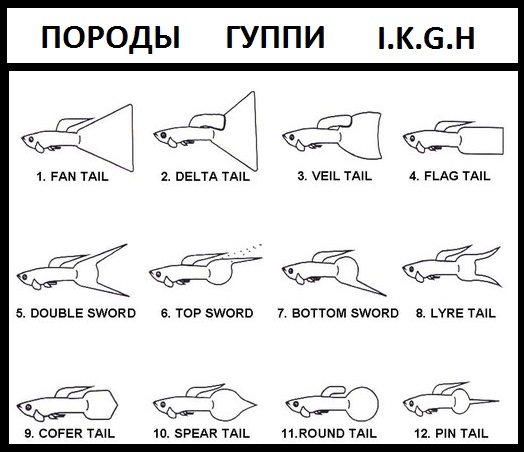 ПОРОДЫ ГУППИ I.K.G.H

1. FAN TAIL
2. DELTA TAIL
3. VEIL TAIL
4. FLAG TAIL

5. DOUBLE SWORD
6. TOP SWORD
7. BOTTOM SWORD
8. LYRE TAIL

9. COFER TAIL
10. SPEAR TAIL
11.ROUND TAIL
12. PIN TAIL