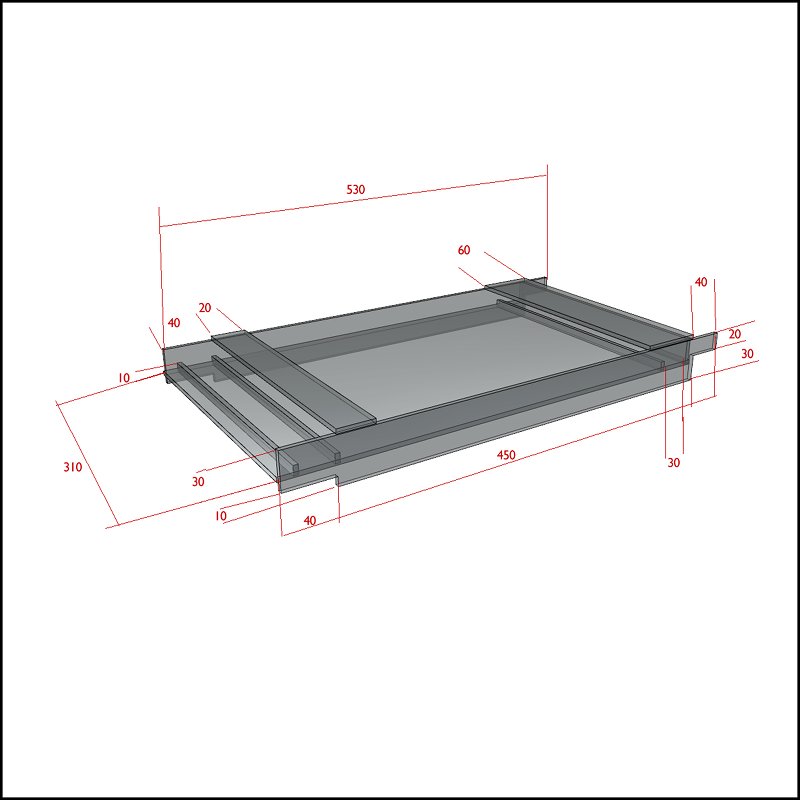 530
60
40
20
40
20
30
10
310
30
450
30
10
40