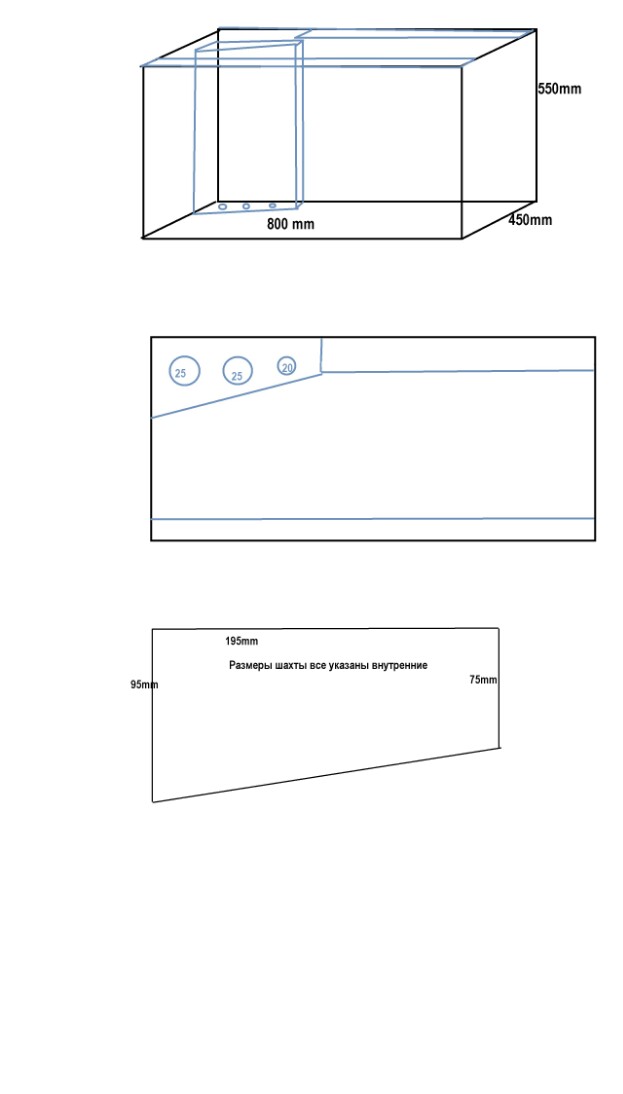 550mm
800 mm
450mm

25
25
20

195mm
Размеры шахты все указаны внутренние
95mm
75mm