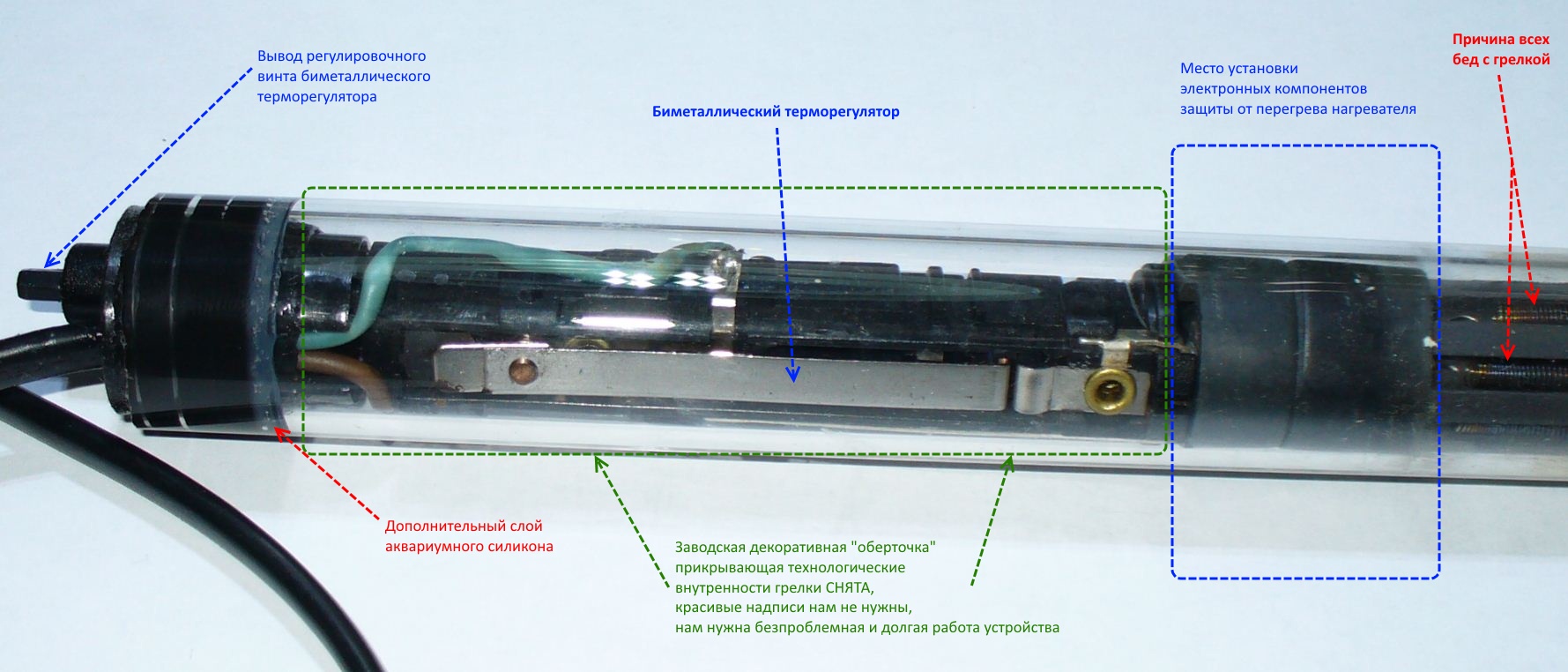 Вывод регулировочного винта биметаллического терморегулятора

Биметаллический терморегулятор

Место установки электронных компонентов защиты от перегрева нагревателя

Причина всех бед с грелкой

Дополнительный слой аквариумного силикона

Заводская декоративная "оберточка" прикрывающая технологические внутренности грелки СНЯТА, красивые надписи нам не нужны, нам нужна безпроблемная и долгая работа устройства