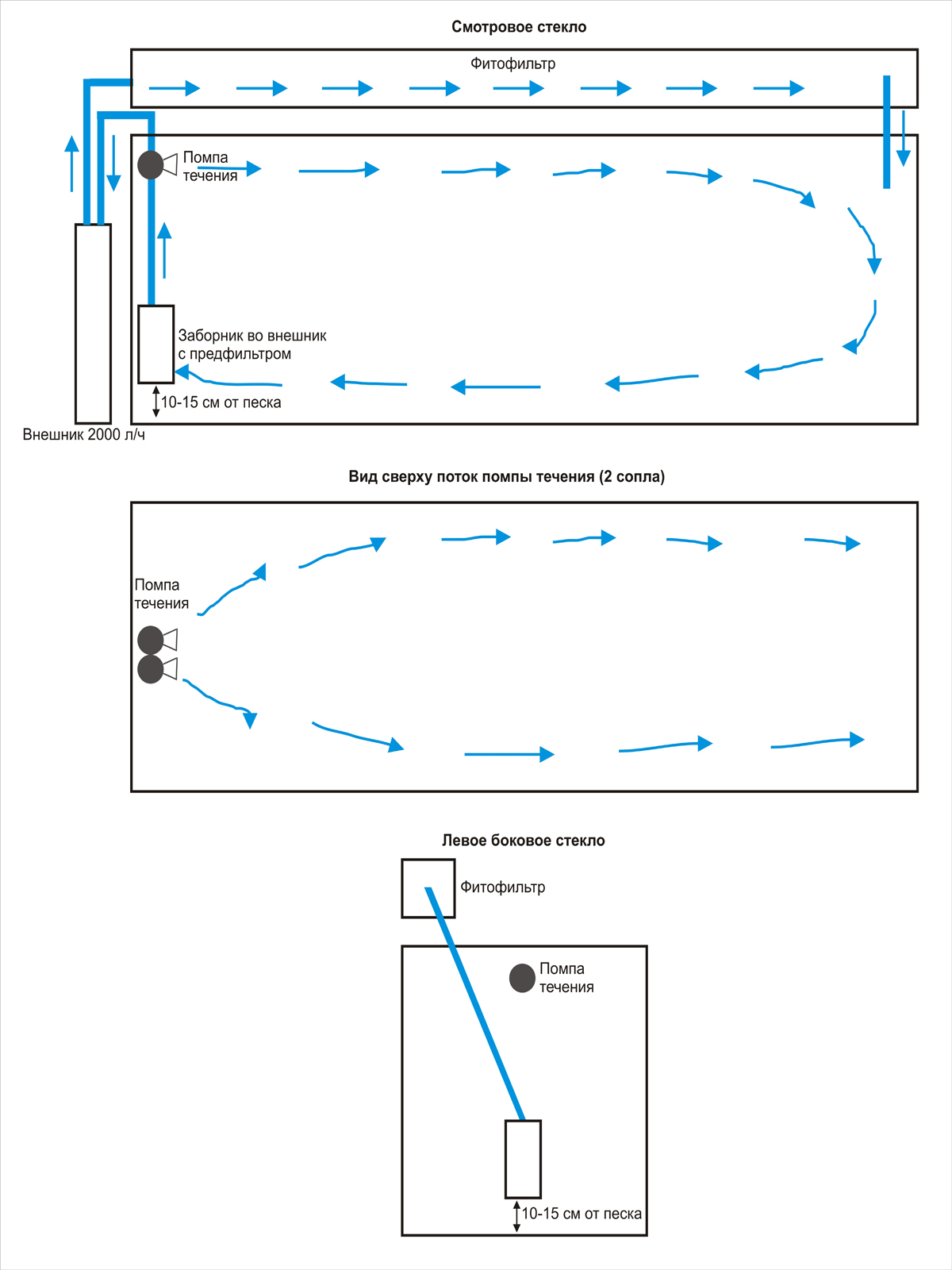 Смотровое стекло

Фитофильтр

Помпа течения

Заборник во внешник с предфильтром

10-15 см от песка

Внешник 2000 л/ч

Вид сверху поток помпы течения (2 сопла)

Помпа течения

Левое боковое стекло

Фитофильтр

Помпа течения

10-15 см от песка