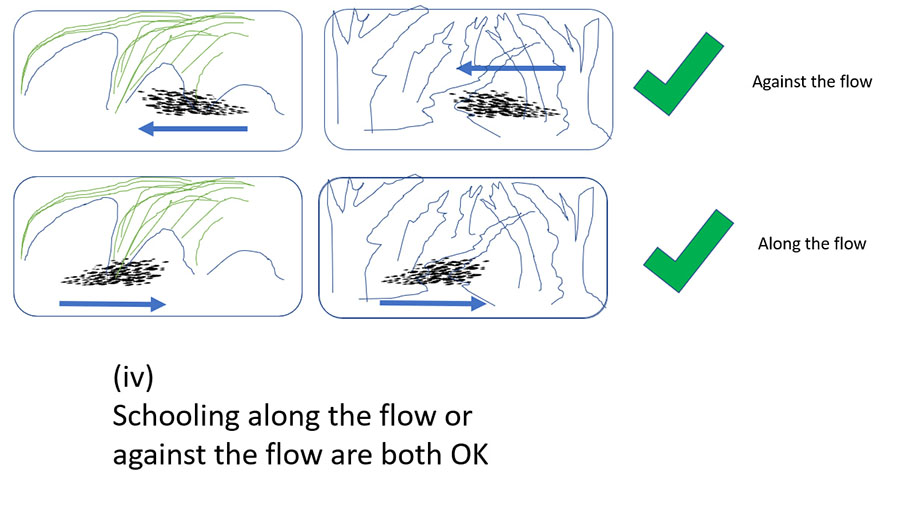 Against the flow

Along the flow

(iv)
Schooling along the flow or against the flow are both OK