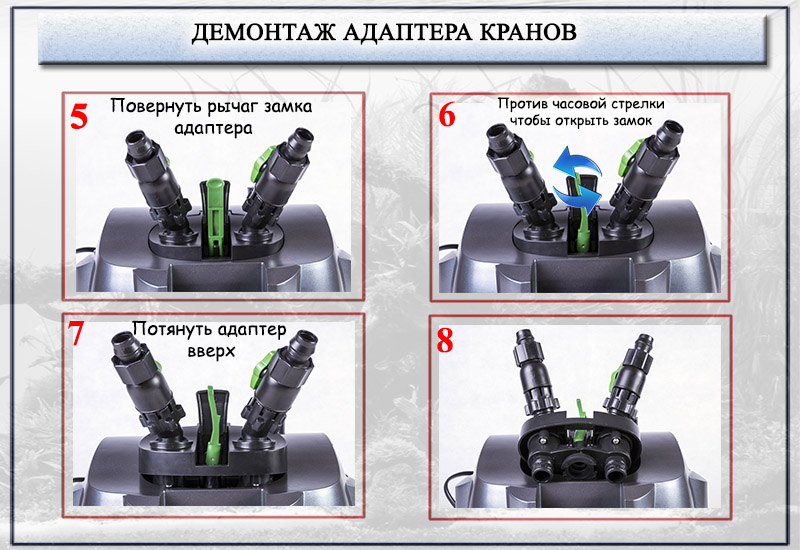 ДЕМОНТАЖ АДАПТЕРА КРАНОВ

5 Повернуть рычаг замка адаптера

6 Против часовой стрелки чтобы открыть замок

7 Потянуть адаптер вверх

8